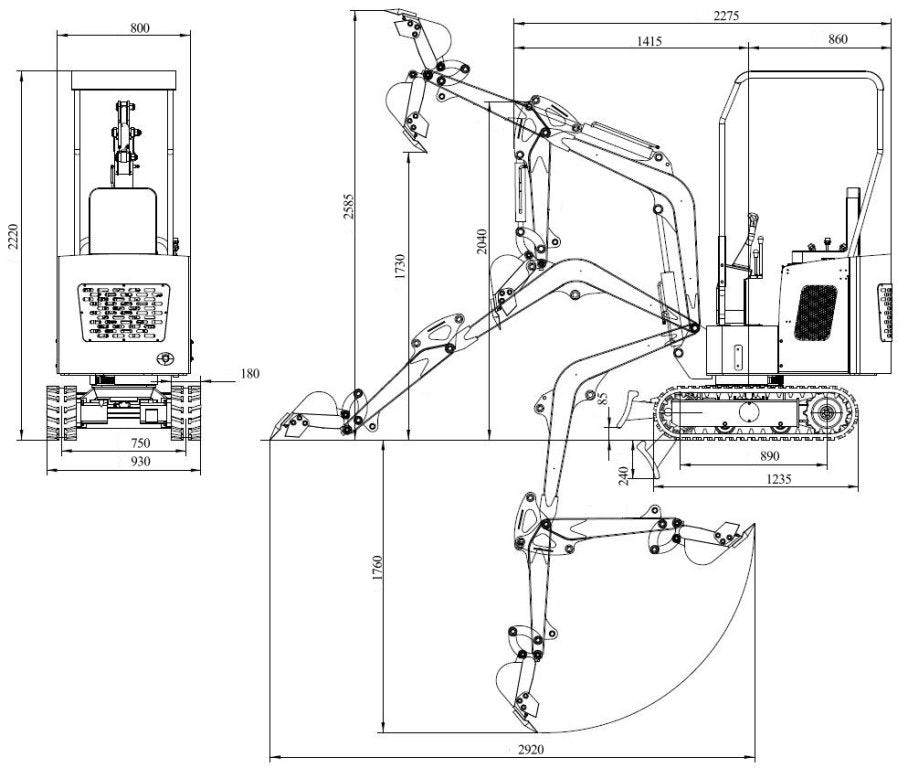 800
2220
180
750
930
2275
1415
860
2585
1730
2040
85
240
890
1235
1760
2920